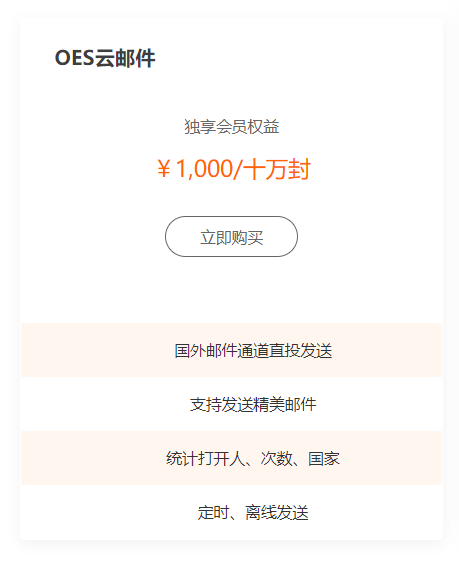 OES云邮件

独享会员权益

￥1,000/十万封

立即购买

国外邮件通道直投发送

支持发送精美邮件

统计打开人、次数、国家

定时、离线发送