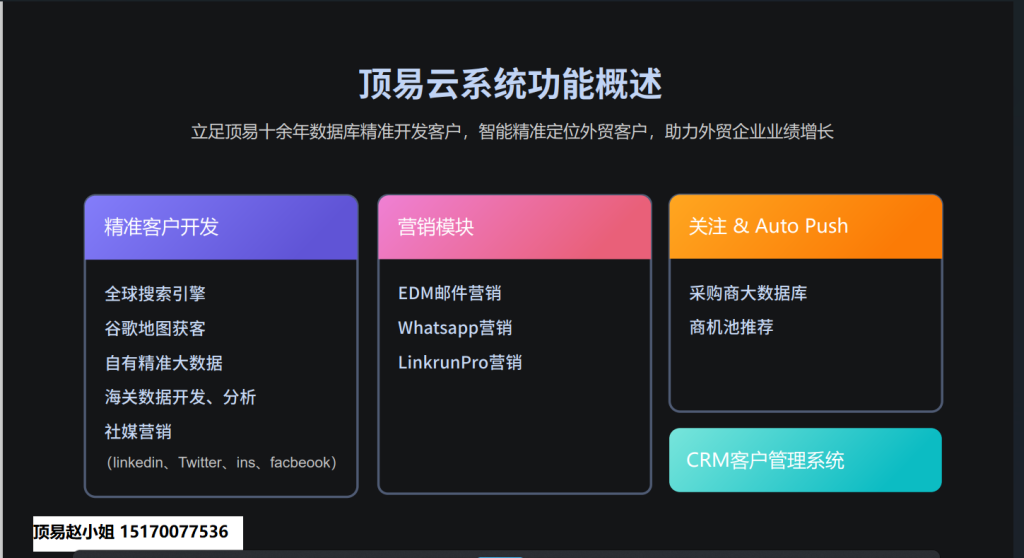 顶易云系统功能概述

立足顶易十余年数据库精准开发客户，智能精准定位外贸客户，助力外贸企业业绩增长

精准客户开发

全球搜索引擎
谷歌地图获客
自有精准大数据
海关数据开发、分析
社媒营销
（linkedin、Twitter、ins、facbeook）

营销模块

EDM邮件营销
Whatsapp营销
LinkrunPro营销

关注 & Auto Push

采购商大数据库
商机池推荐

CRM客户管理系统

顶易赵小姐 15170077536